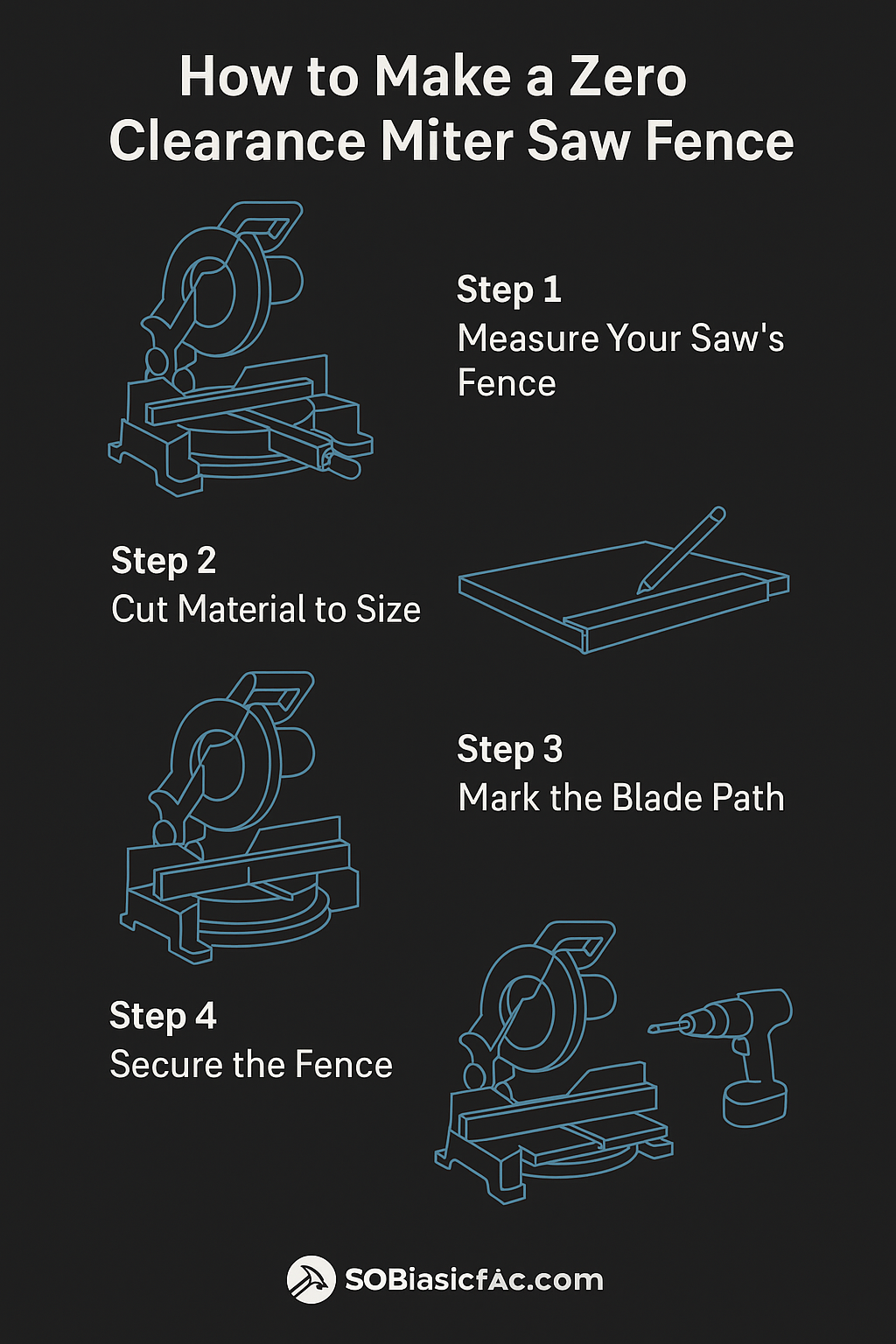 How to Make a Zero Clearance Miter Saw Fence

Step 1
Measure Your Saw's Fence

Step 2
Cut Material to Size

Step 3
Mark the Blade Path

Step 4
Secure the Fence

SOBiasicfAc.com